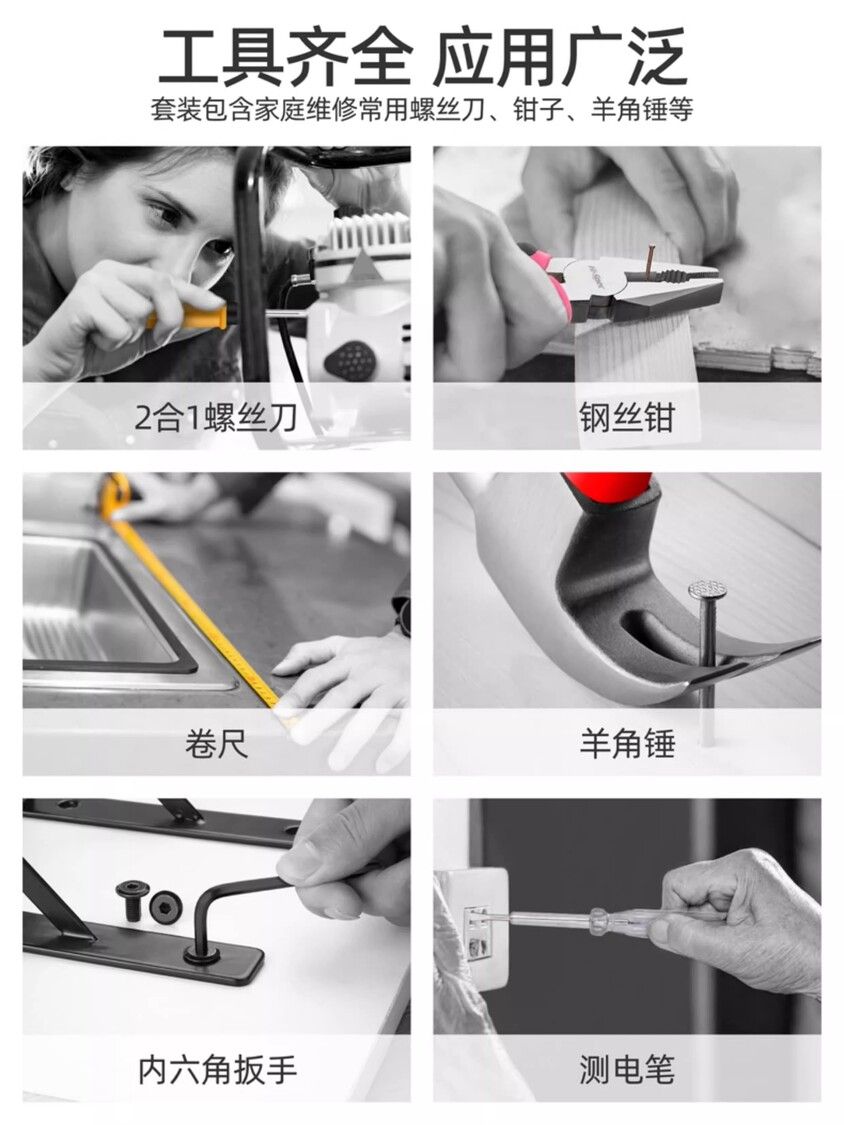 工具齐全 应用广泛
套装包含家庭维修常用螺丝刀、钳子、羊角锤等

2合1螺丝刀

钢丝钳

卷尺

羊角锤

内六角扳手

测电笔