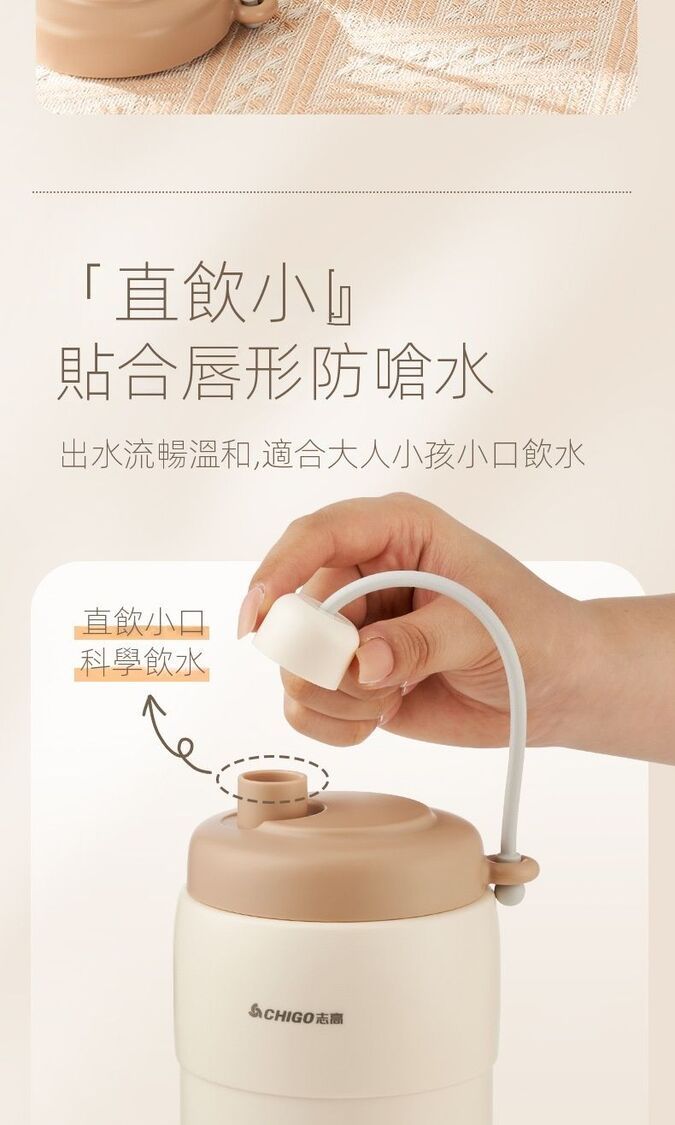 「直飲小口」
貼合唇形防嗆水

出水流暢溫和,適合大人小孩小口飲水

直飲小口
科學飲水

CHIGO志高