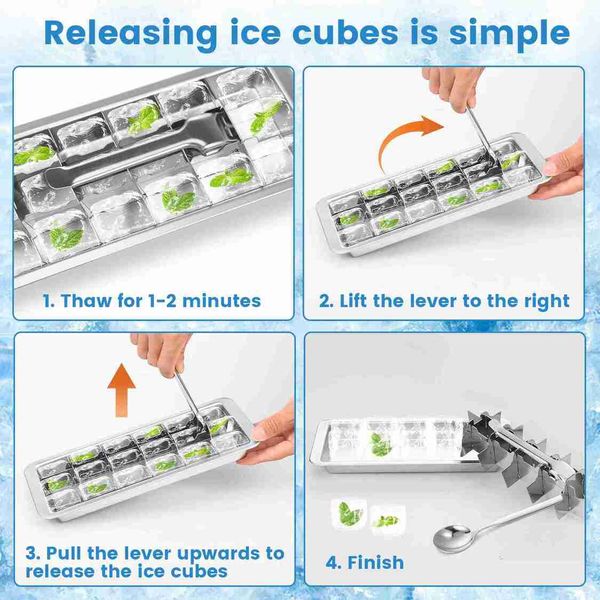 Releasing ice cubes is simple

1. Thaw for 1-2 minutes

2. Lift the lever to the right

3. Pull the lever upwards to release the ice cubes

4. Finish