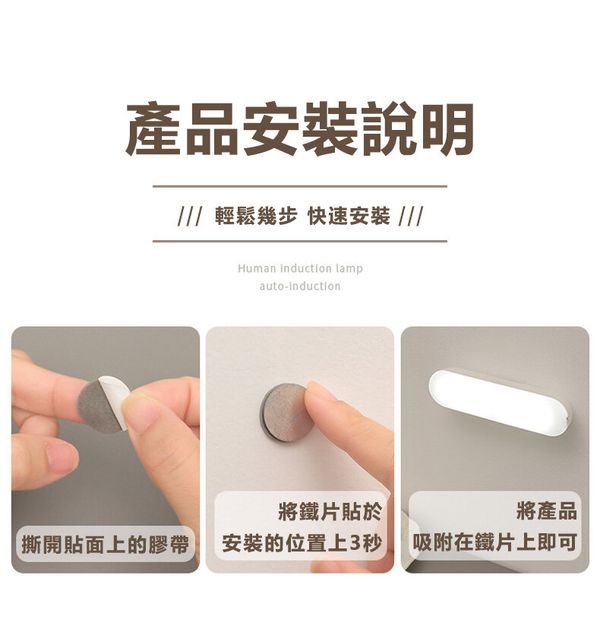 產品安裝說明

/// 輕鬆幾步 快速安裝 ///

Human induction lamp
auto-induction

撕開貼面上的膠帶

將鐵片貼於
安裝的位置上3秒

將產品
吸附在鐵片上即可