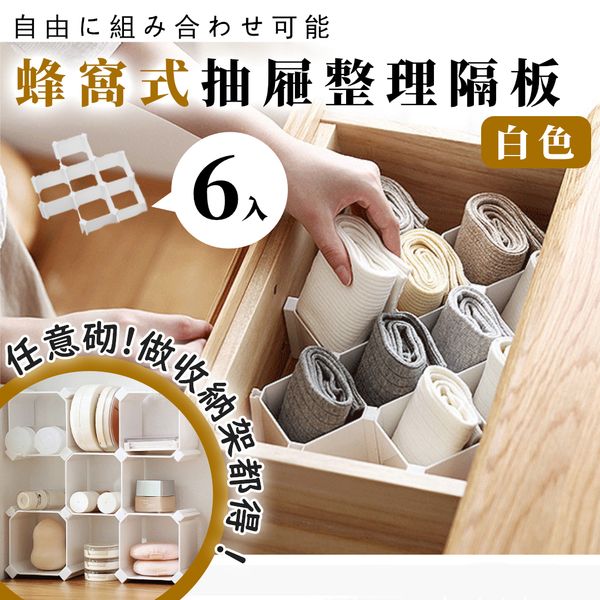 自由に組み合わせ可能

蜂窩式抽屜整理隔板

白色

6入

任意砌!做收納架都得!