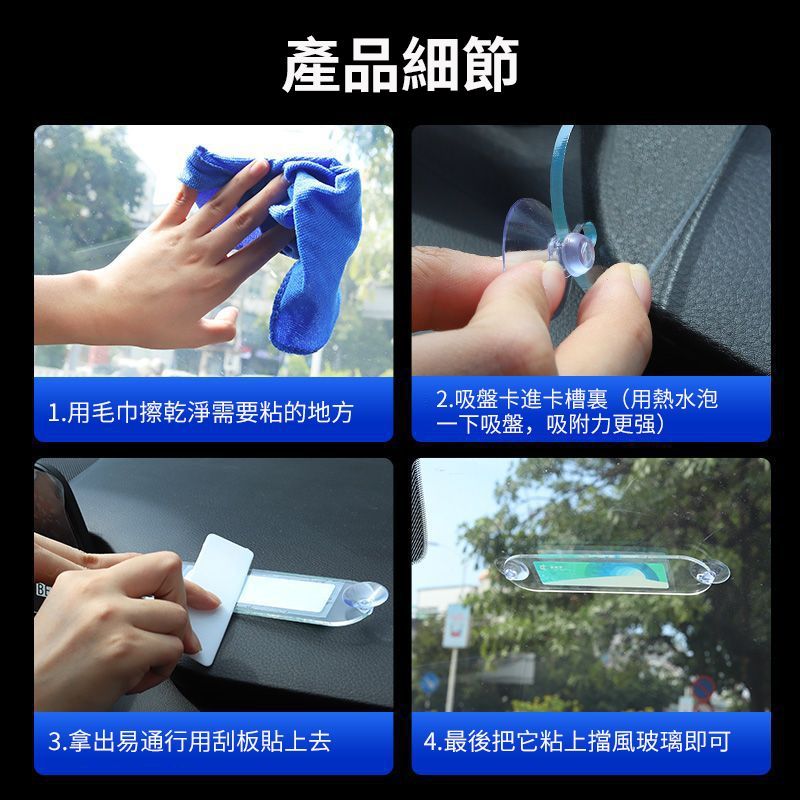 產品細節

1.用毛巾擦乾淨需要粘的地方

2.吸盤卡進卡槽裏（用熱水泡一下吸盤，吸附力更强）

3.拿出易通行用刮板貼上去

4.最後把它粘上擋風玻璃即可