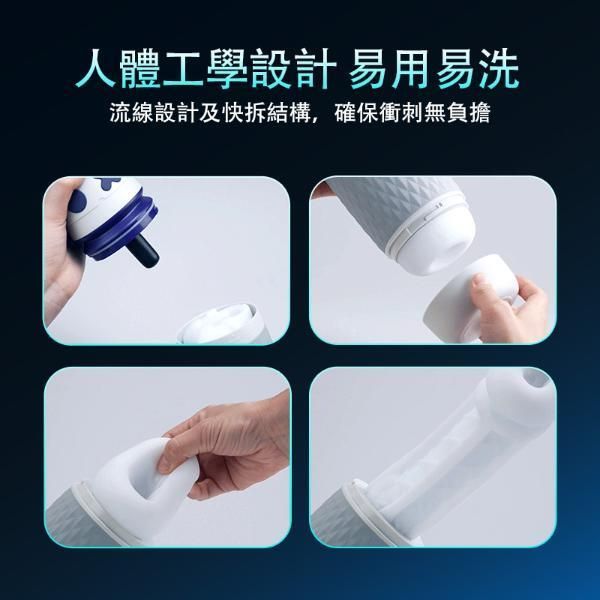 人體工學設計 易用易洗

流線設計及快拆結構，確保衝刺無負擔