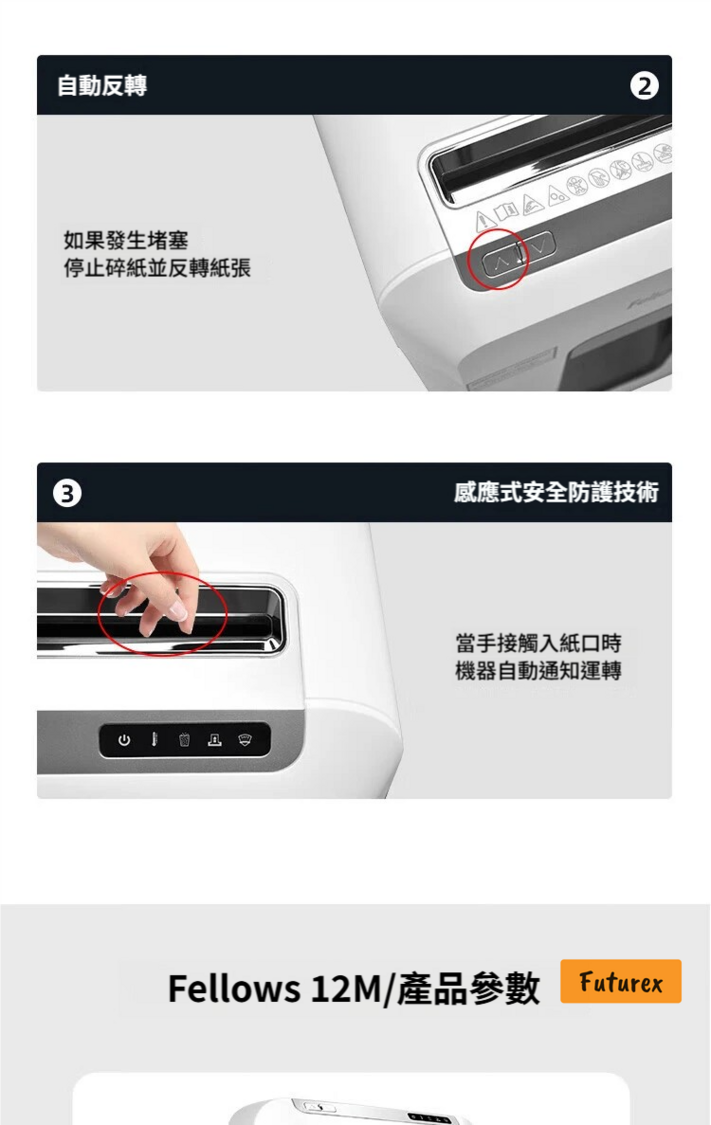 自動反轉

2

如果發生堵塞
停止碎紙並反轉紙張

3

感應式安全防護技術

當手接觸入紙口時
機器自動通知運轉

Fellows 12M/產品參數

Futurex