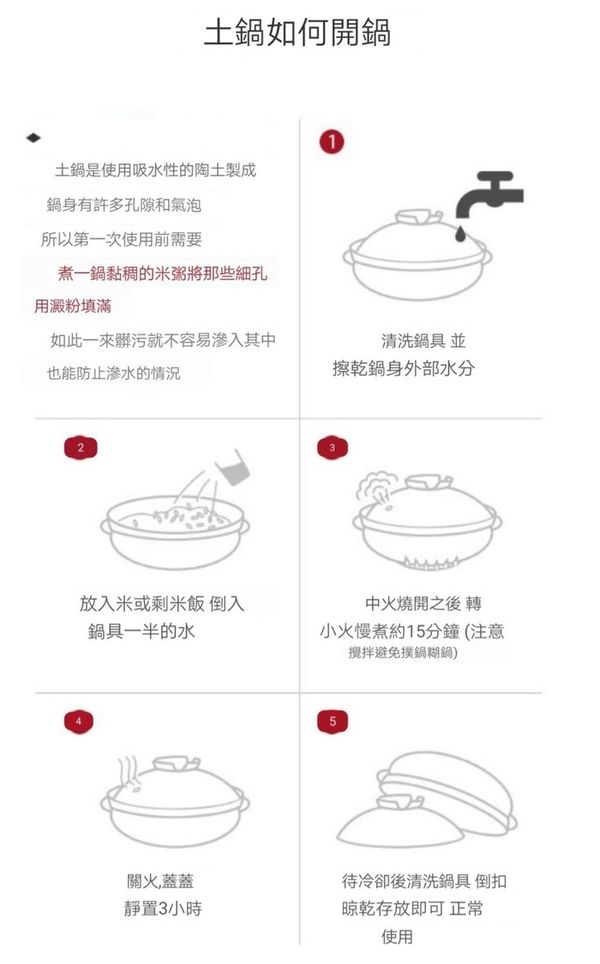 土鍋如何開鍋

土鍋是使用吸水性的陶土製成
鍋身有許多孔隙和氣泡
所以第一次使用前需要
煮一鍋黏稠的米粥將那些細孔
用澱粉填滿
如此一來髒污就不容易滲入其中
也能防止滲水的情況

1

清洗鍋具 並
擦乾鍋身外部水分

2

放入米或剩米飯 倒入
鍋具一半的水

3

中火燒開之後 轉
小火慢煮約15分鐘 (注意
攪拌避免撲鍋糊鍋)

4

關火,蓋蓋
靜置3小時

5

待冷卻後清洗鍋具 倒扣
晾乾存放即可 正常
使用