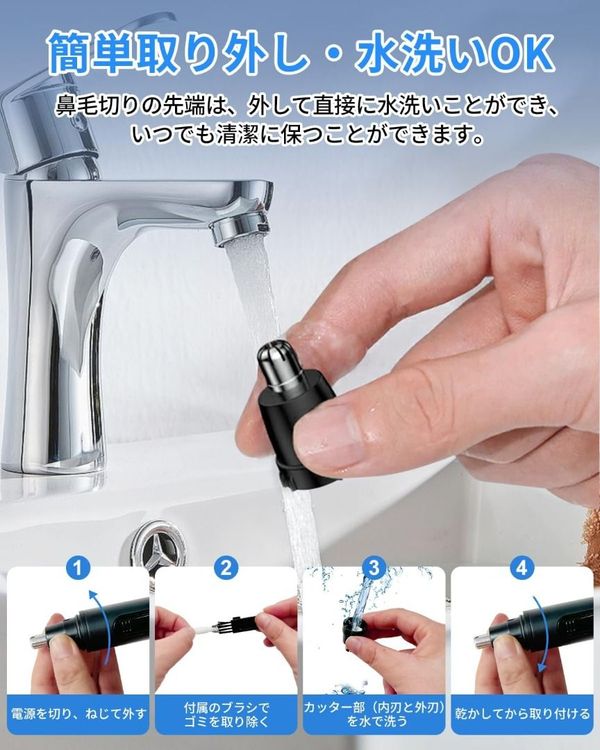 簡単取り外し・水洗いOK

鼻毛切りの先端は、外して直接に水洗いことができ、いつでも清潔に保つことができます。

1
電源を切り、ねじて外す

2
付属のブラシでゴミを取り除く

3
カッター部（内刃と外刃）を水で洗う

4
乾かしてから取り付ける