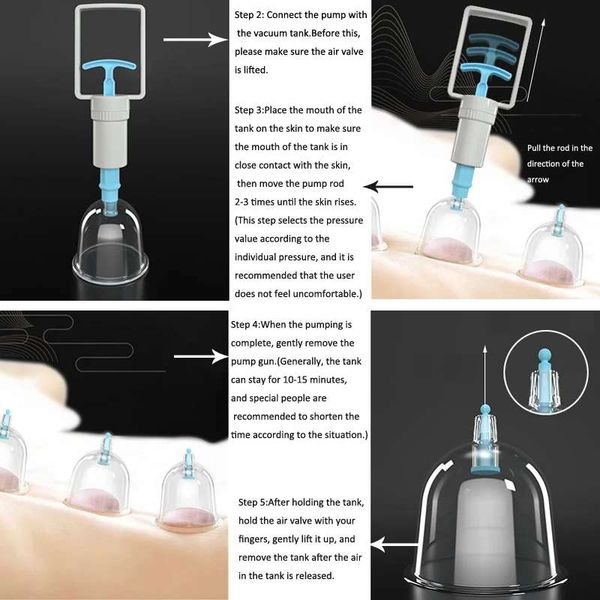 Step 2: Connect the pump with the vacuum tank.Before this, please make sure the air valve is lifted.

Step 3:Place the mouth of the tank on the skin to make sure the mouth of the tank is in close contact with the skin, then move the pump rod 2-3 times until the skin rises. (This step selects the pressure value according to the individual pressure, and it is recommended that the user does not feel uncomfortable.)

Pull the rod in the direction of the arrow

Step 4:When the pumping is complete, gently remove the pump gun.(Generally, the tank can stay for 10-15 minutes, and special people are recommended to shorten the time according to the situation.)

Step 5:After holding the tank, hold the air valve with your fingers, gently lift it up, and remove the tank after the air in the tank is released.