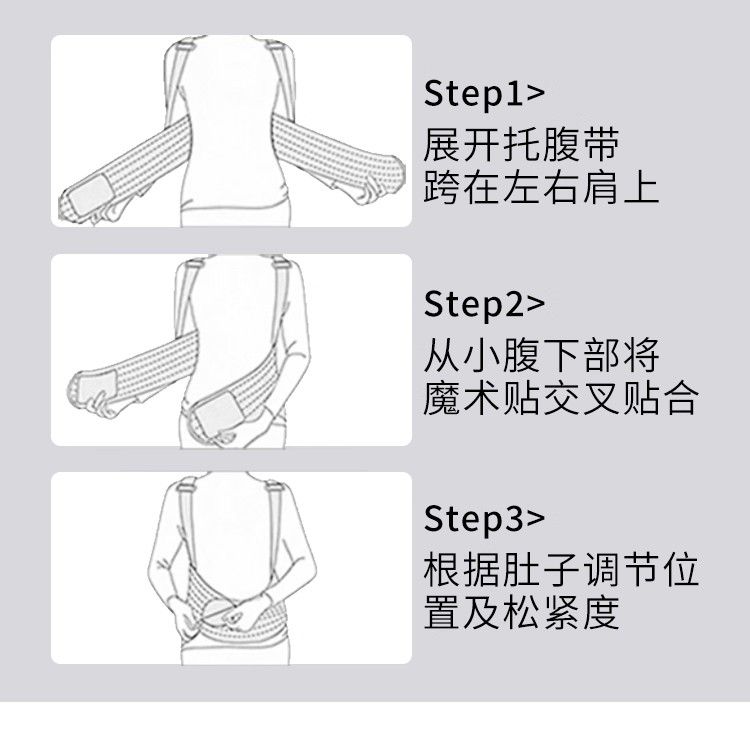 Step1>
展开托腹带
跨在左右肩上

Step2>
从小腹下部将
魔术贴交叉贴合

Step3>
根据肚子调节位
置及松紧度