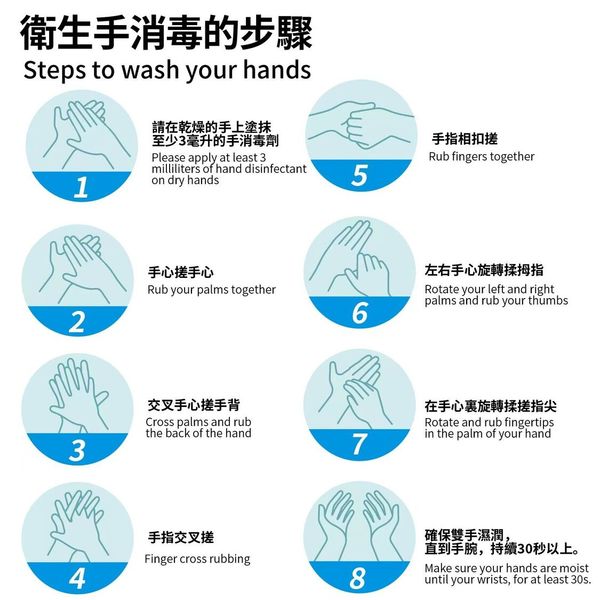 衛生手消毒的步驟
Steps to wash your hands

1
請在乾燥的手上塗抹至少3毫升的手消毒劑
Please apply at least 3 milliliters of hand disinfectant on dry hands

2
手心搓手心
Rub your palms together

3
交叉手心搓手背
Cross palms and rub the back of the hand

4
手指交叉搓
Finger cross rubbing

5
手指相扣搓
Rub fingers together

6
左右手心旋轉揉拇指
Rotate your left and right palms and rub your thumbs

7
在手心裏旋轉揉搓指尖
Rotate and rub fingertips in the palm of your hand

8
確保雙手濕潤，直到手腕，持續30秒以上。
Make sure your hands are moist until your wrists, for at least 30s.