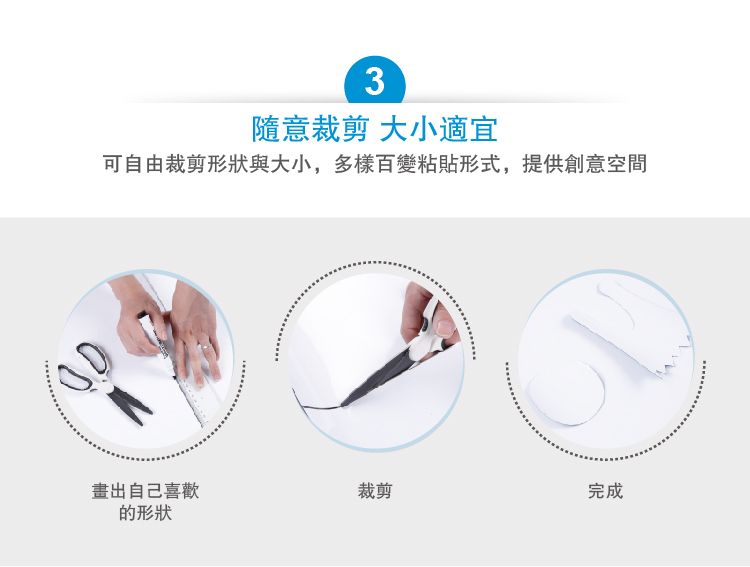 3

隨意裁剪 大小適宜

可自由裁剪形狀與大小，多樣百變粘貼形式，提供創意空間

畫出自己喜歡的形狀

裁剪

完成