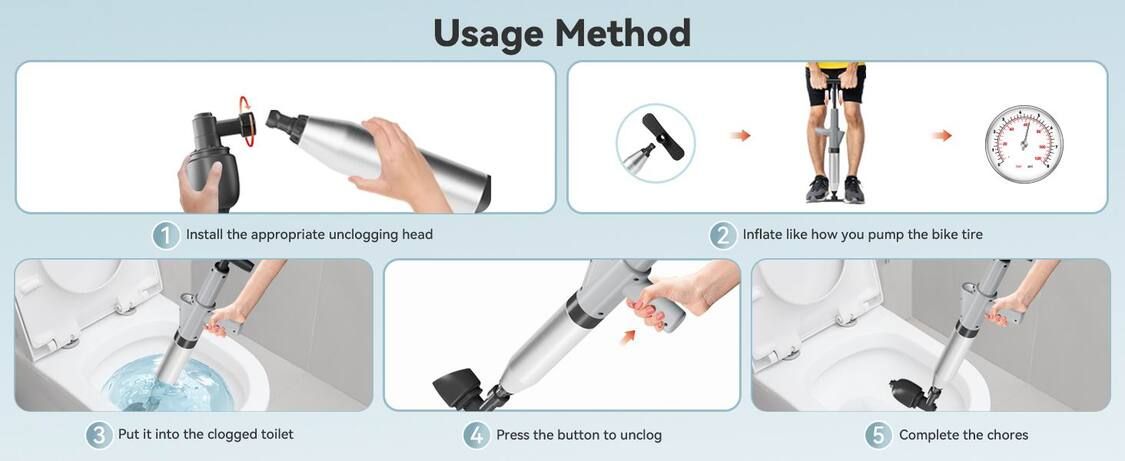 Usage Method

1 Install the appropriate unclogging head

2 Inflate like how you pump the bike tire

3 Put it into the clogged toilet

4 Press the button to unclog

5 Complete the chores