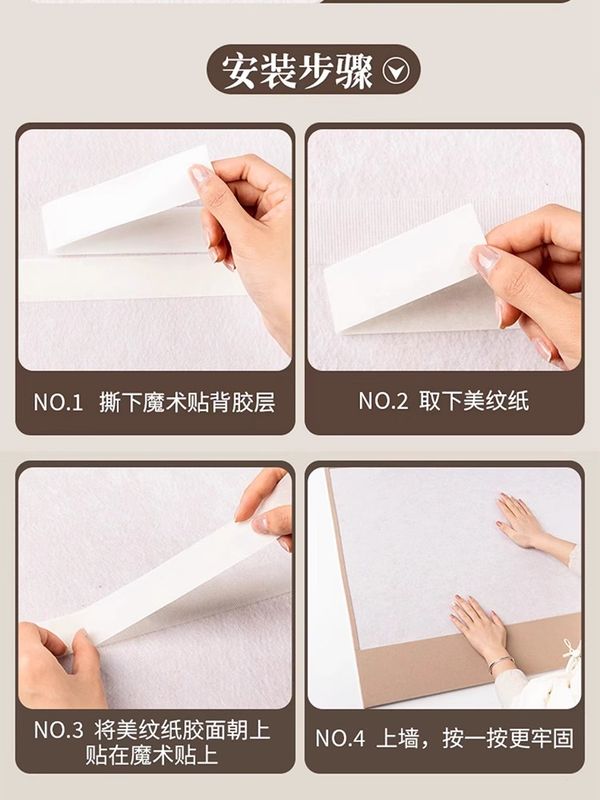 安装步骤

NO.1 撕下魔术贴背胶层

NO.2 取下美纹纸

NO.3 将美纹纸胶面朝上贴在魔术贴上

NO.4 上墙，按一按更牢固