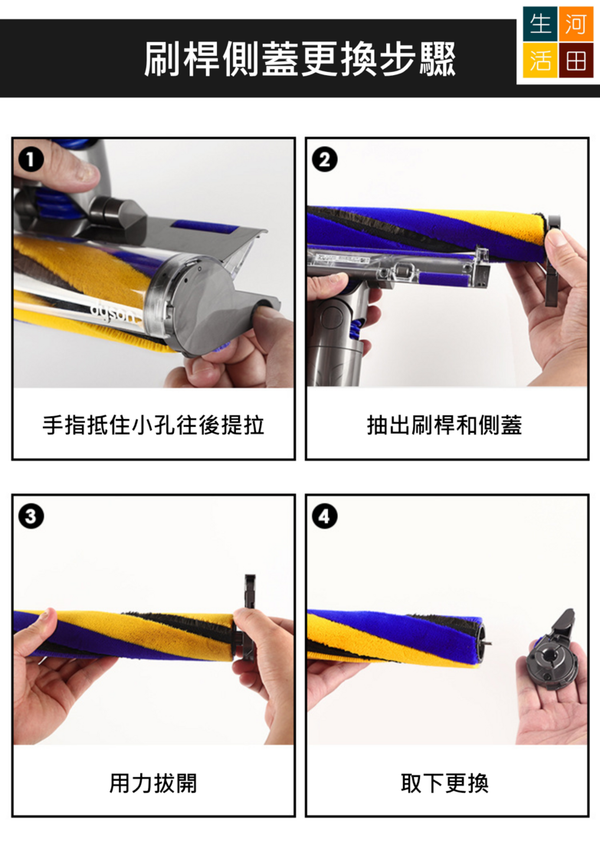 刷桿側蓋更換步驟

生 河
活 田

1
dyson
手指抵住小孔往後提拉

2
抽出刷桿和側蓋

3
用力拔開

4
取下更換