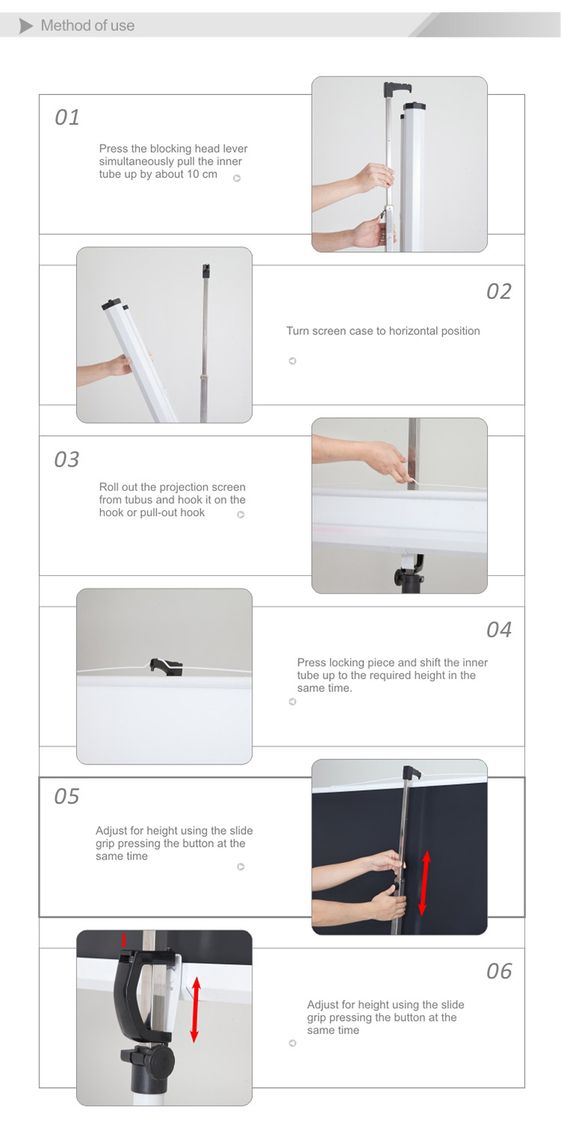 Method of use

01

Press the blocking head lever simultaneously pull the inner tube up by about 10 cm

02

Turn screen case to horizontal position

03

Roll out the projection screen from tubus and hook it on the hook or pull-out hook

04

Press locking piece and shift the inner tube up to the required height in the same time.

05

Adjust for height using the slide grip pressing the button at the same time

06

Adjust for height using the slide grip pressing the button at the same time