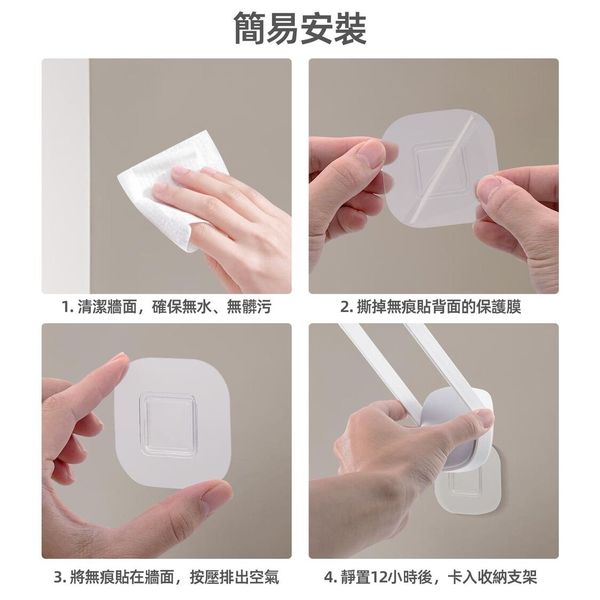 簡易安裝

1. 清潔牆面，確保無水、無髒污

2. 撕掉無痕貼背面的保護膜

3. 將無痕貼在牆面，按壓排出空氣

4. 靜置12小時後，卡入收納支架