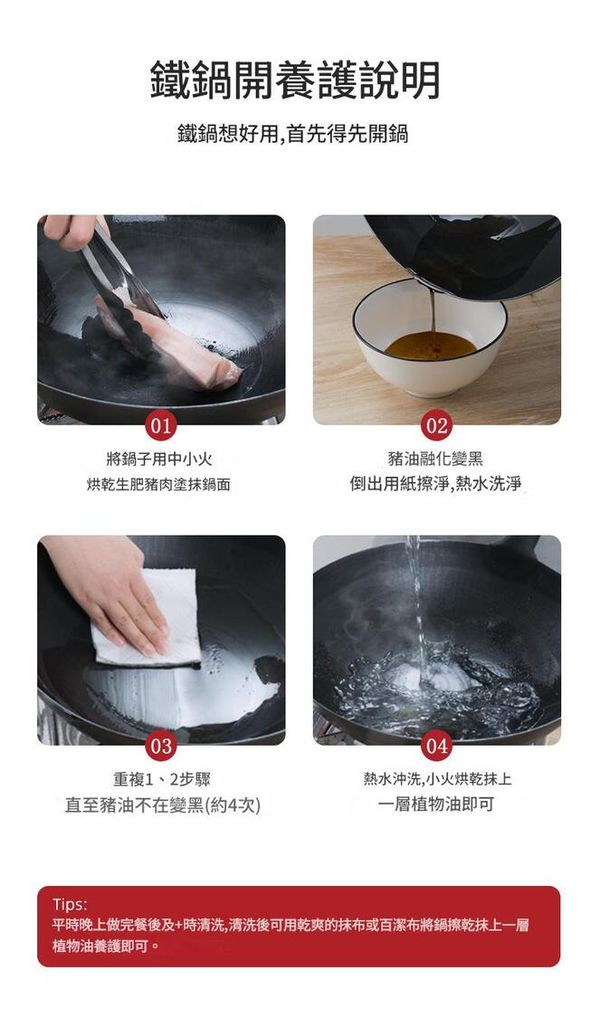 鐵鍋開養護說明

鐵鍋想好用,首先得先開鍋

01

將鍋子用中小火
烘乾生肥豬肉塗抹鍋面

02

豬油融化變黑
倒出用紙擦淨,熱水洗淨

03

重複1、2步驟
直至豬油不在變黑(約4次)

04

熱水沖洗,小火烘乾抹上
一層植物油即可

Tips:
平時晚上做完餐後及+時清洗,清洗後可用乾爽的抹布或百潔布將鍋擦乾抹上一層植物油養護即可。