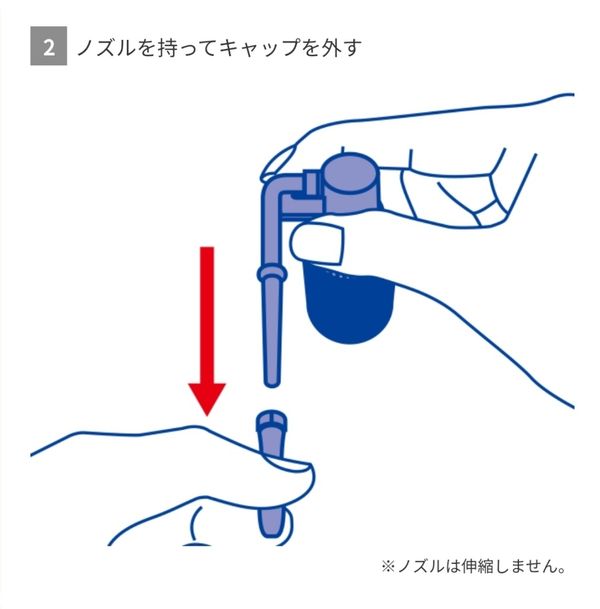 2 ノズルを持ってキャップを外す

※ノズルは伸縮しません。