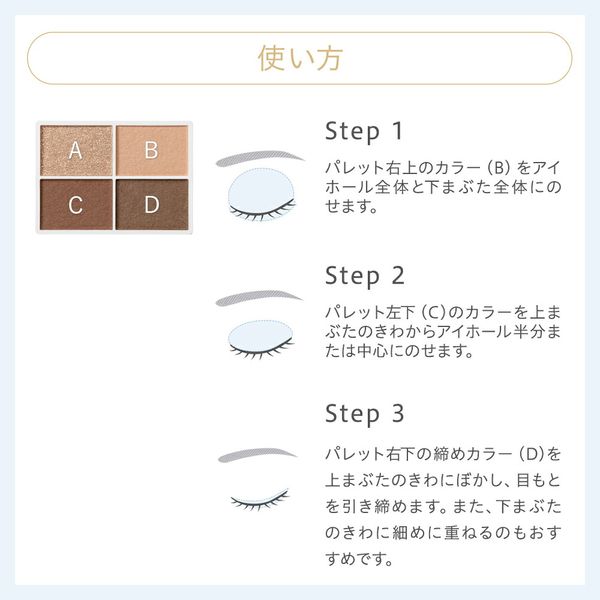 使い方

A
B
C
D

Step 1

パレット右上のカラー（B）をアイホール全体と下まぶた全体にのせます。

Step 2

パレット左下（C）のカラーを上まぶたのきわからアイホール半分または中心にのせます。

Step 3

パレット右下の締めカラー（D）を上まぶたのきわにぼかし、目もとを引き締めます。また、下まぶたのきわに細めに重ねるのもおすすめです。