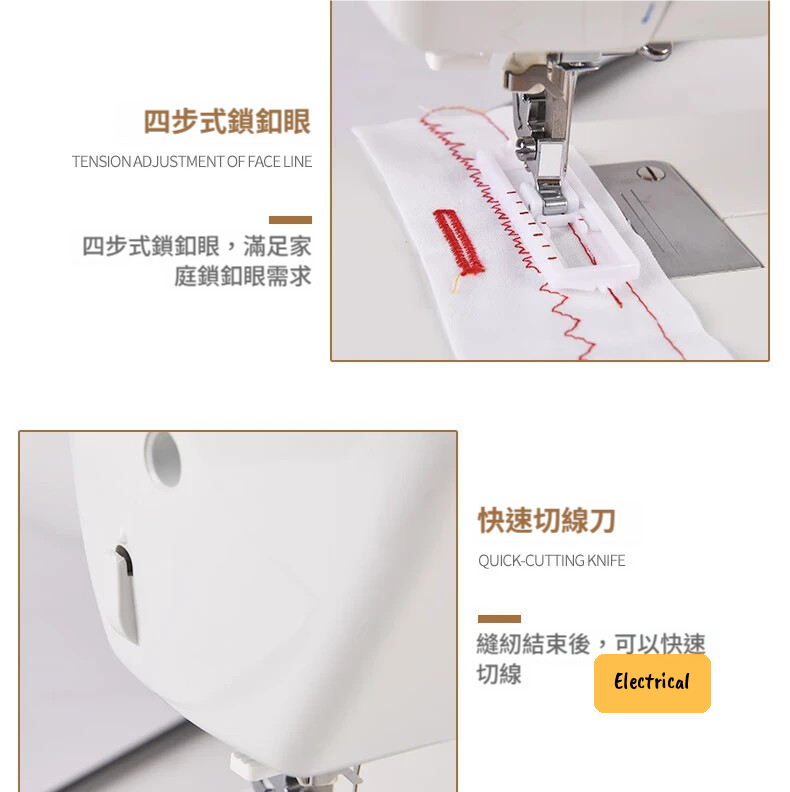 四步式鎖釦眼

TENSION ADJUSTMENT OF FACE LINE

四步式鎖釦眼，滿足家庭鎖釦眼需求

快速切線刀

QUICK-CUTTING KNIFE

縫紉結束後，可以快速切線

Electrical