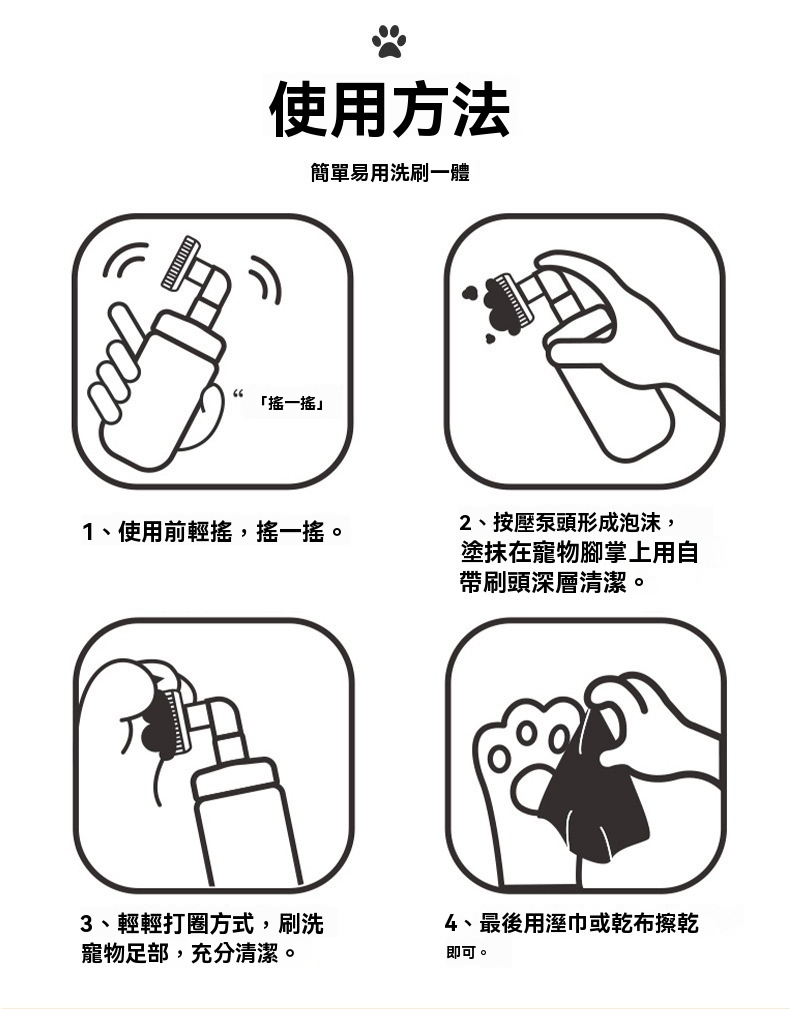 使用方法

簡單易用洗刷一體

“「搖一搖」

1、使用前輕搖，搖一搖。

2、按壓泵頭形成泡沫，塗抹在寵物腳掌上用自帶刷頭深層清潔。

3、輕輕打圈方式，刷洗寵物足部，充分清潔。

4、最後用溼巾或乾布擦乾即可。