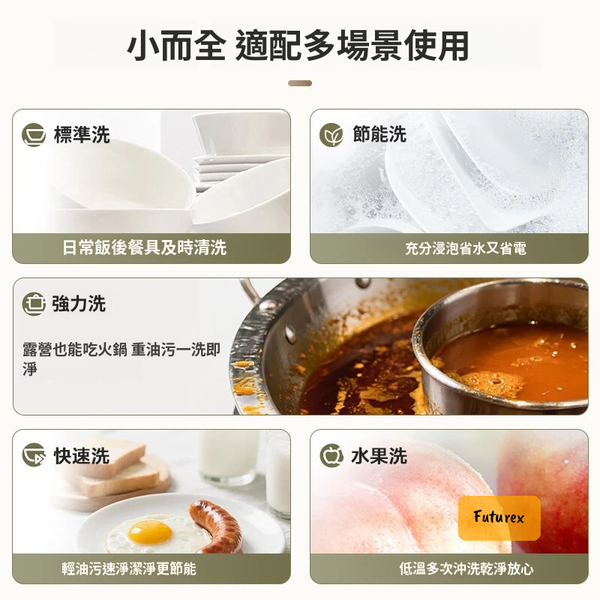 小而全 適配多場景使用

標準洗

日常飯後餐具及時清洗

節能洗

充分浸泡省水又省電

強力洗

露營也能吃火鍋 重油污一洗即淨

快速洗

輕油污速淨潔淨更節能

水果洗

Futurex

低溫多次沖洗乾淨放心