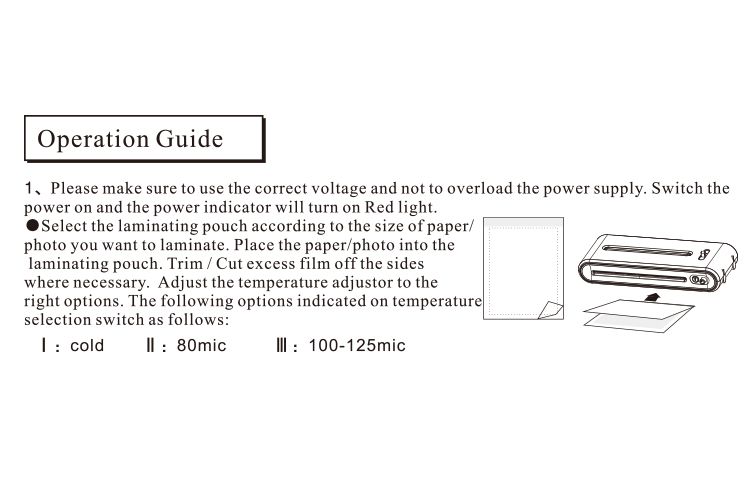 Operation Guide

1、Please make sure to use the correct voltage and not to overload the power supply. Switch the power on and the power indicator will turn on Red light.

●Select the laminating pouch according to the size of paper/ photo you want to laminate. Place the paper/photo into the laminating pouch. Trim / Cut excess film off the sides where necessary. Adjust the temperature adjustor to the right options. The following options indicated on temperature selection switch as follows:

Ⅰ: cold Ⅱ: 80mic Ⅲ: 100-125mic