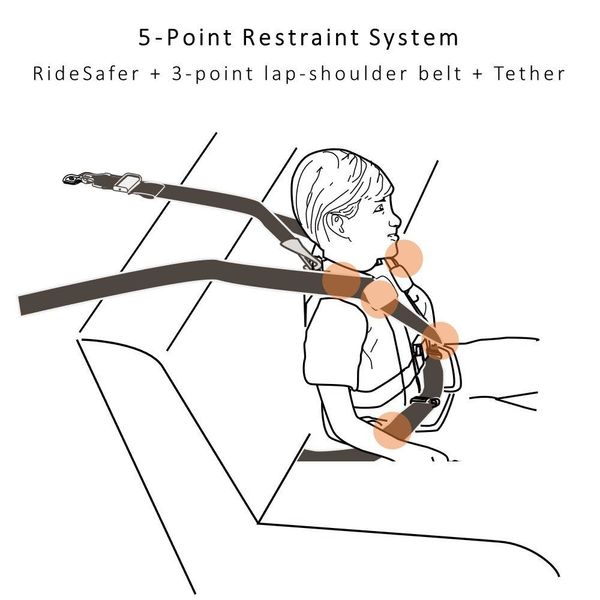 5-Point Restraint System

RideSafer + 3-point lap-shoulder belt + Tether