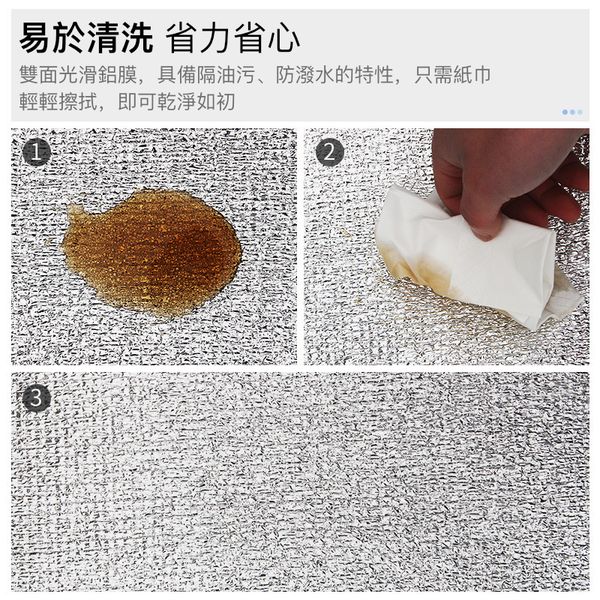 易於清洗 省力省心

雙面光滑鋁膜，具備隔油污、防潑水的特性，只需紙巾輕輕擦拭，即可乾淨如初

1

2

3