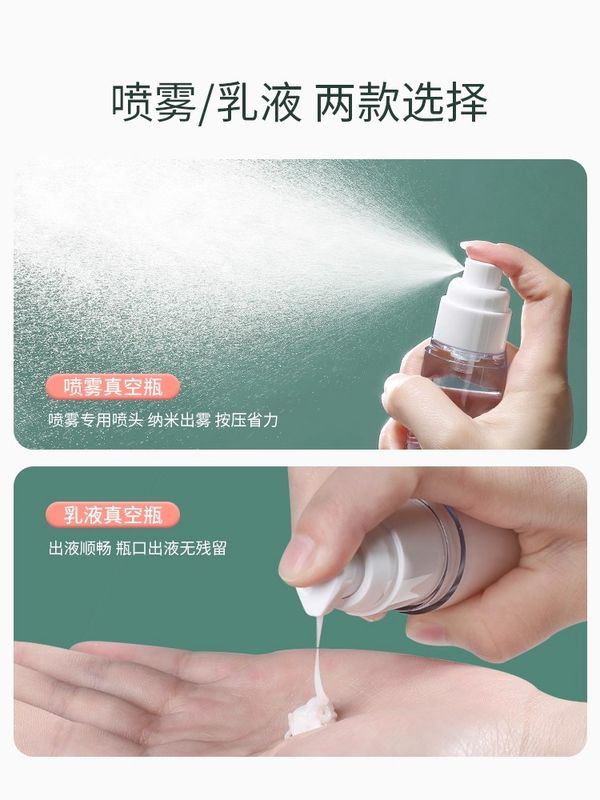 喷雾/乳液 两款选择

喷雾真空瓶

喷雾专用喷头 纳米出雾 按压省力

乳液真空瓶

出液顺畅 瓶口出液无残留