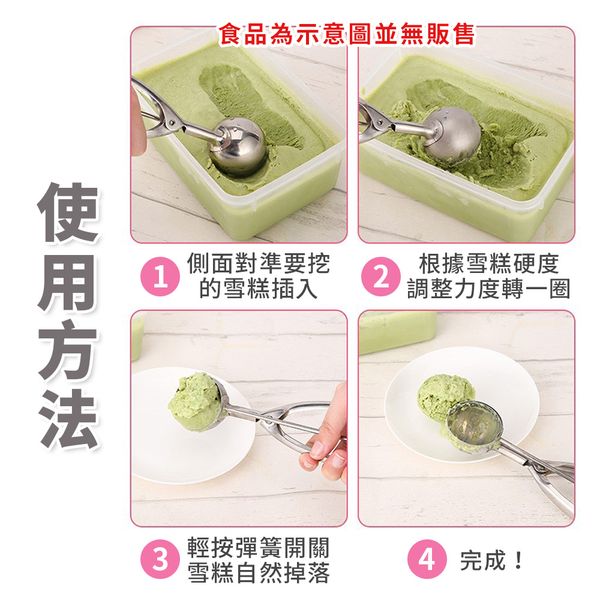 食品為示意圖並無販售

使用方法

1 側面對準要挖的雪糕插入

2 根據雪糕硬度調整力度轉一圈

3 輕按彈簧開關雪糕自然掉落

4 完成！