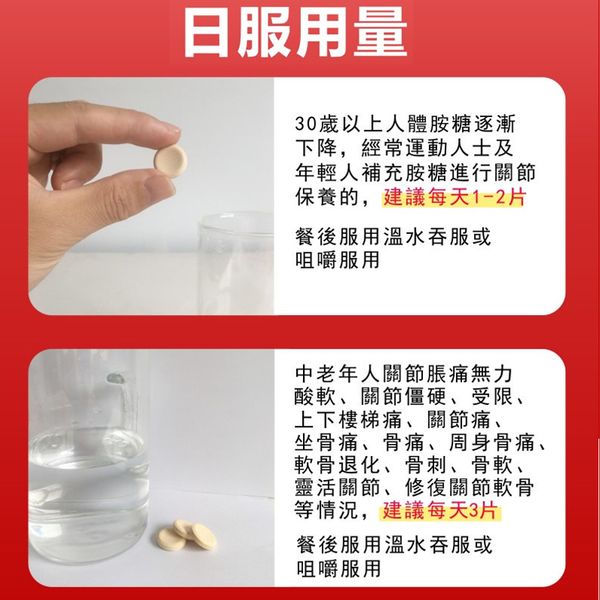 日服用量

30歲以上人體胺糖逐漸下降，經常運動人士及年輕人補充胺糖進行關節保養的，建議每天1-2片

餐後服用溫水吞服或咀嚼服用

中老年人關節脹痛無力酸軟、關節僵硬、受限、上下樓梯痛、關節痛、坐骨痛、骨痛、周身骨痛、軟骨退化、骨刺、骨軟、靈活關節、修復關節軟骨等情況，建議每天3片

餐後服用溫水吞服或咀嚼服用