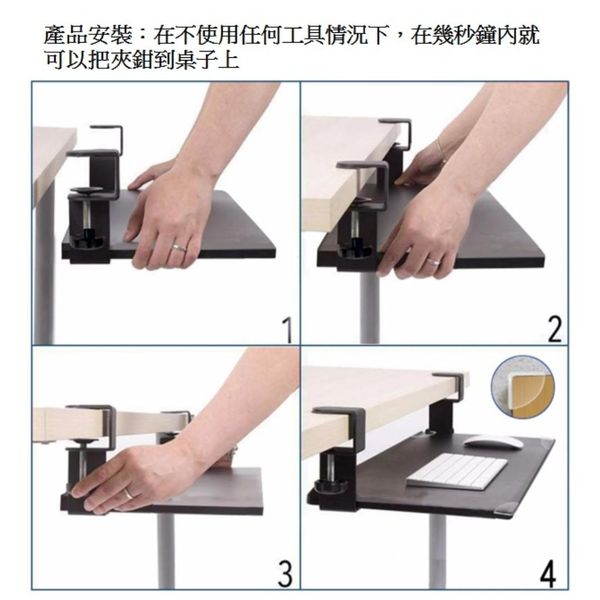 產品安裝：在不使用任何工具情況下，在幾秒鐘內就可以把夾鉗到桌子上

1

2

3

4