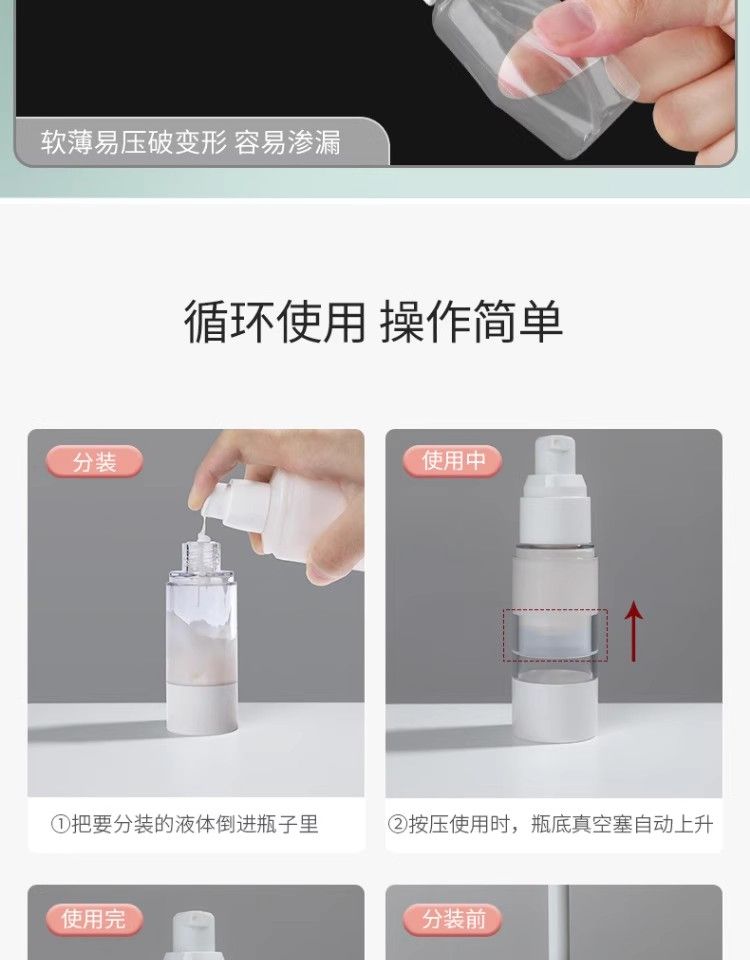 软薄易压破变形 容易渗漏

循环使用 操作简单

分装

①把要分装的液体倒进瓶子里

使用中

②按压使用时，瓶底真空塞自动上升

使用完

分装前