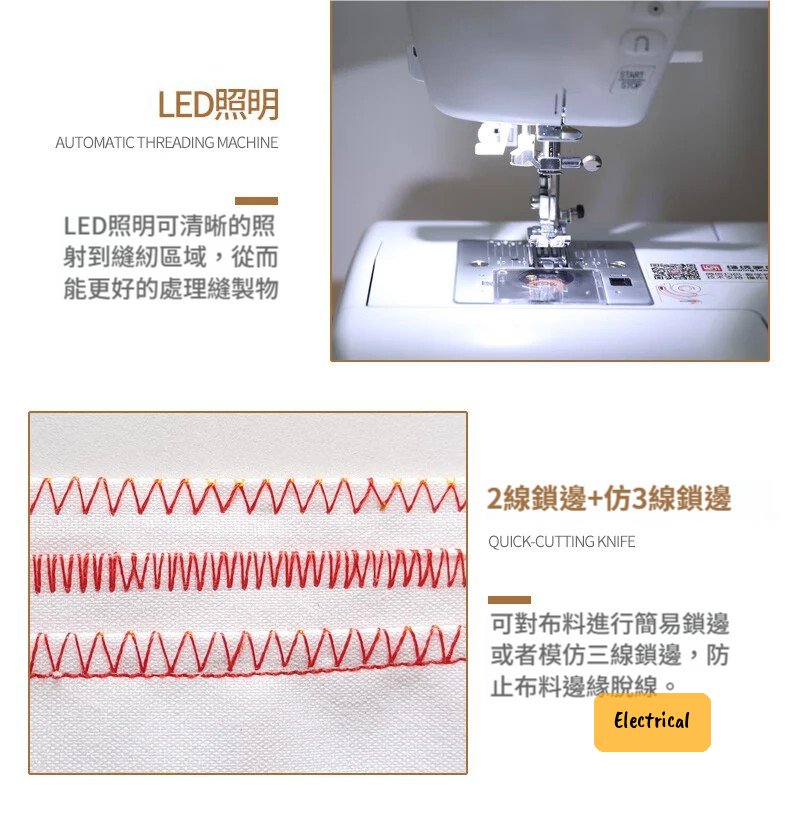 LED照明

AUTOMATIC THREADING MACHINE

LED照明可清晰的照射到縫紉區域，從而能更好的處理縫製物

START STOP

2線鎖邊+仿3線鎖邊

QUICK-CUTTING KNIFE

可對布料進行簡易鎖邊或者模仿三線鎖邊，防止布料邊緣脫線。

Electrical