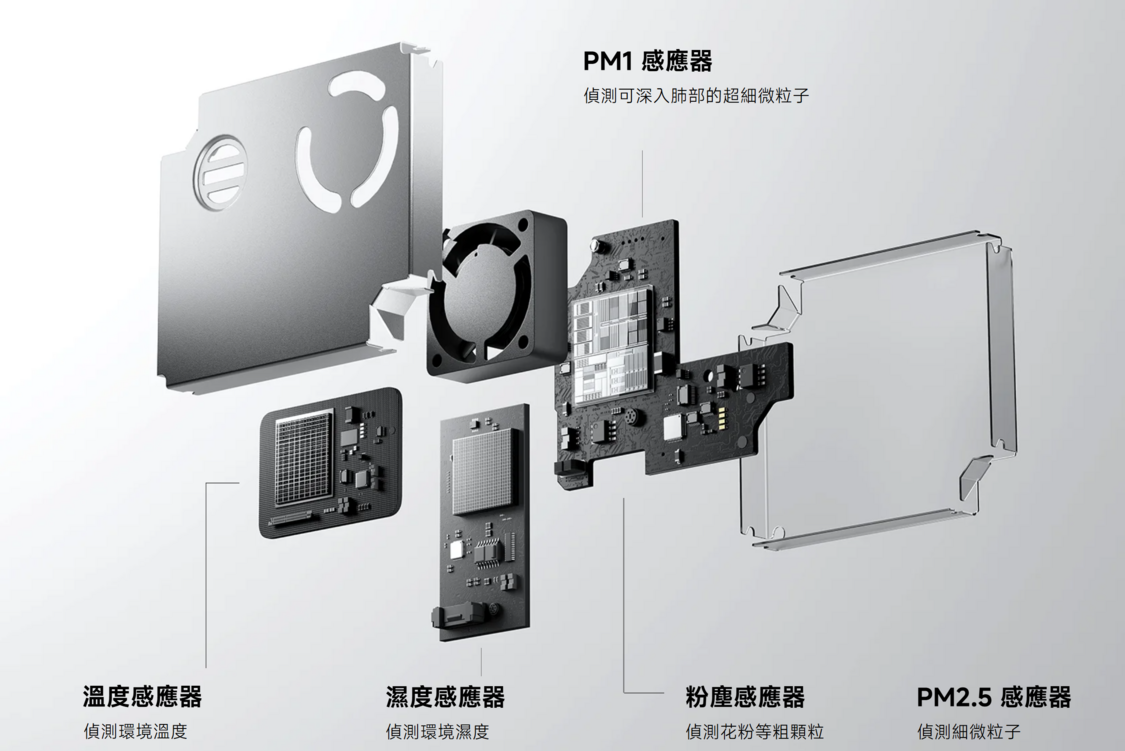 PM1 感應器
偵測可深入肺部的超細微粒子

溫度感應器
偵測環境溫度

濕度感應器
偵測環境濕度

粉塵感應器
偵測花粉等粗顆粒

PM2.5 感應器
偵測細微粒子