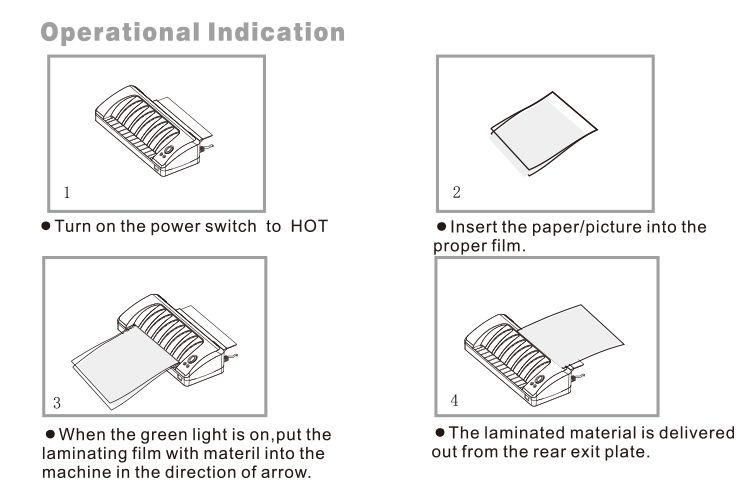 Operational Indication

1

● Turn on the power switch to HOT

2

● Insert the paper/picture into the proper film.

3

● When the green light is on,put the laminating film with materil into the machine in the direction of arrow.

4

● The laminated material is delivered out from the rear exit plate.