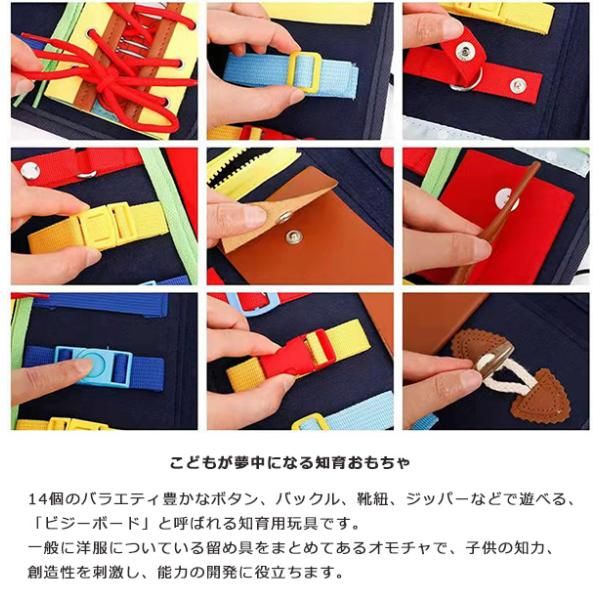 こどもが夢中になる知育おもちゃ

14個のバラエティ豊かなボタン、バックル、靴紐、ジッパーなどで遊べる、「ビジーボード」と呼ばれる知育用玩具です。
一般に洋服についている留め具をまとめてあるオモチャで、子供の知力、創造性を刺激し、能力の開発に役立ちます。