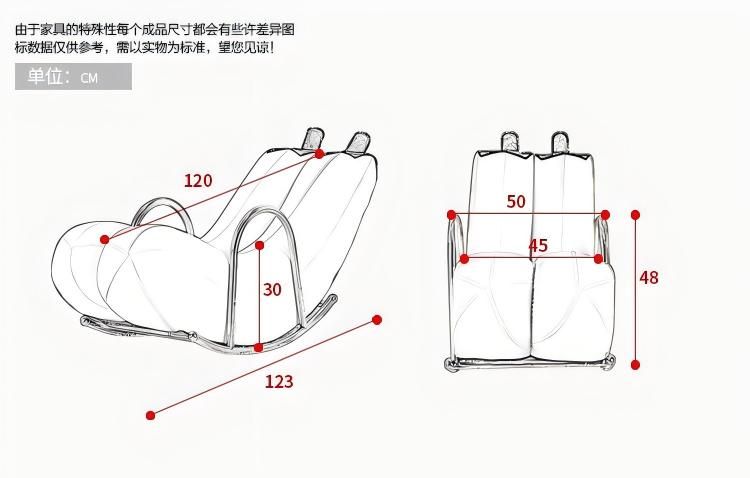 由于家具的特殊性每个成品尺寸都会有些许差异图标数据仅供参考，需以实物为标准，望您见谅！

单位：CM

120

30

123

50

45

48