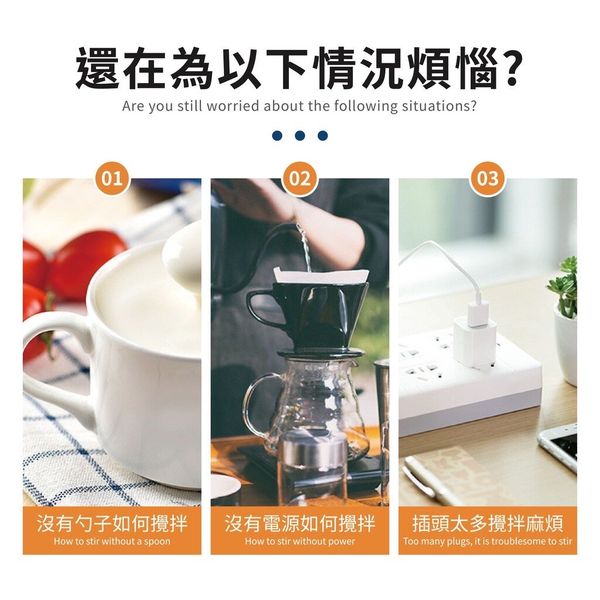 還在為以下情況煩惱?
Are you still worried about the following situations?

01
沒有勺子如何攪拌
How to stir without a spoon

02
沒有電源如何攪拌
How to stir without power

03
插頭太多攪拌麻煩
Too many plugs, it is troublesome to stir