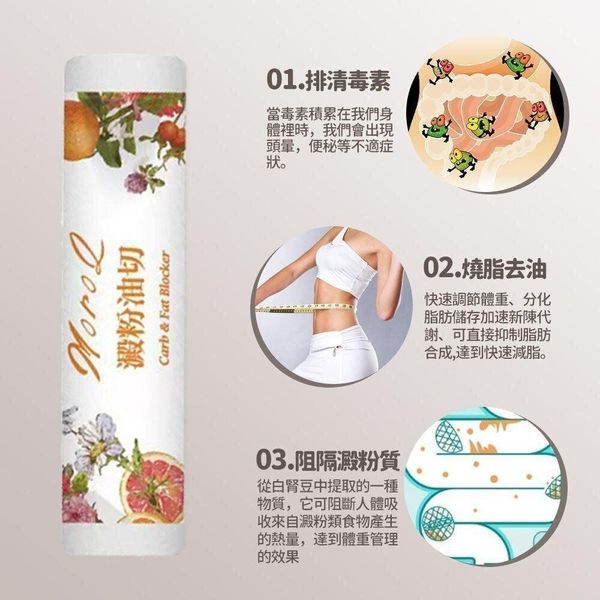 MoroL
澱粉油切
Carb & Fat Blocker

01.排清毒素

當毒素積累在我們身體裡時，我們會出現頭暈，便秘等不適症狀。

02.燒脂去油

快速調節體重、分化脂肪儲存加速新陳代謝、可直接抑制脂肪合成,達到快速減脂。

03.阻隔澱粉質

從白腎豆中提取的一種物質，它可阻斷人體吸收來自澱粉類食物產生的熱量，達到體重管理的效果