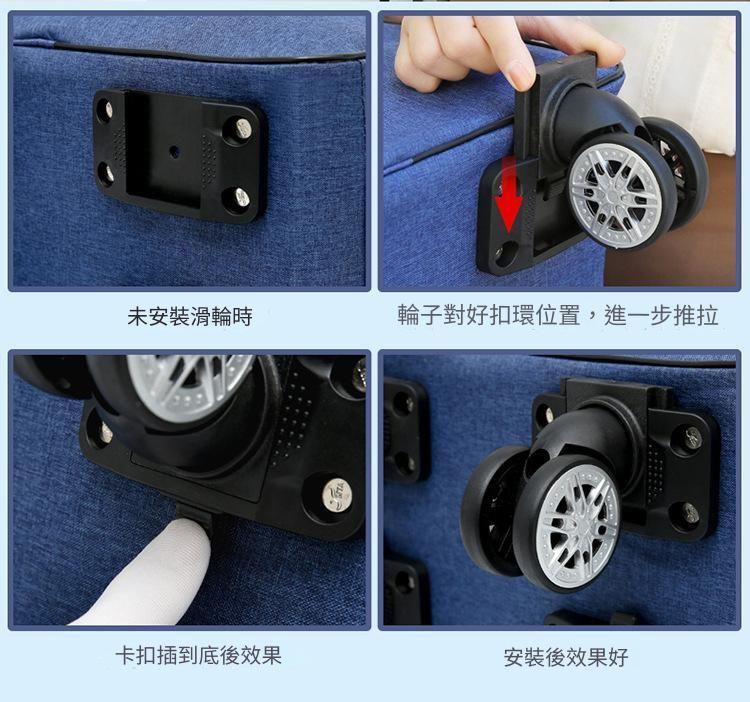 未安裝滑輪時

輪子對好扣環位置，進一步推拉

卡扣插到底後效果

安裝後效果好