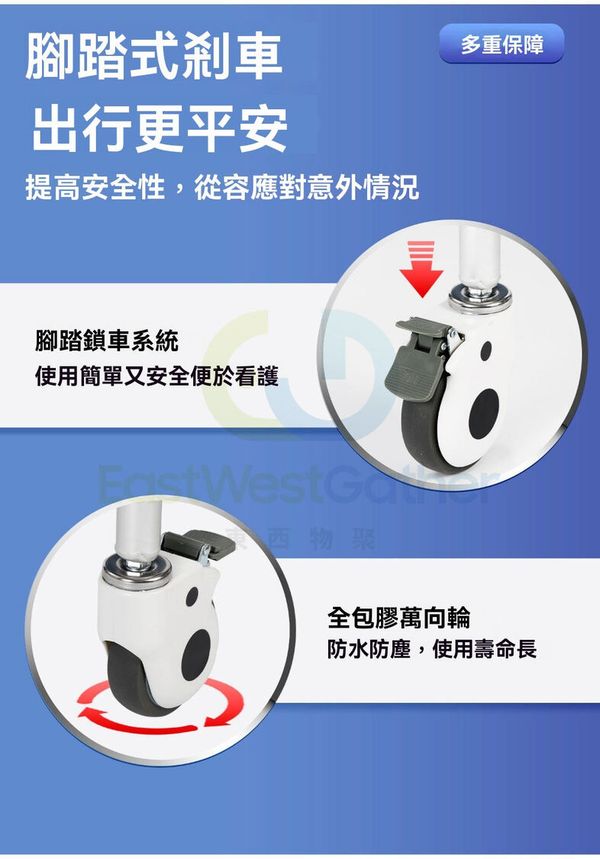 腳踏式剎車
出行更平安

多重保障

提高安全性，從容應對意外情況

腳踏鎖車系統
使用簡單又安全便於看護

EastWestGather
東西物聚

全包膠萬向輪
防水防塵，使用壽命長