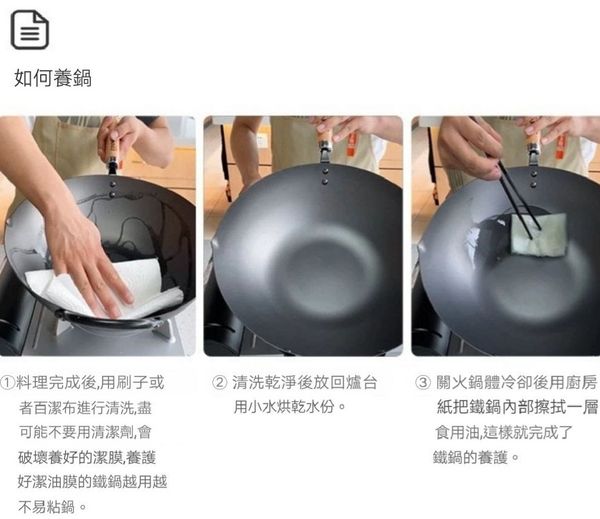 如何養鍋

①料理完成後,用刷子或者百潔布進行清洗,盡可能不要用清潔劑,會破壞養好的潔膜,養護好潔油膜的鐵鍋越用越不易粘鍋。

② 清洗乾淨後放回爐台用小水烘乾水份。

③ 關火鍋體冷卻後用廚房紙把鐵鍋內部擦拭一層食用油,這樣就完成了鐵鍋的養護。