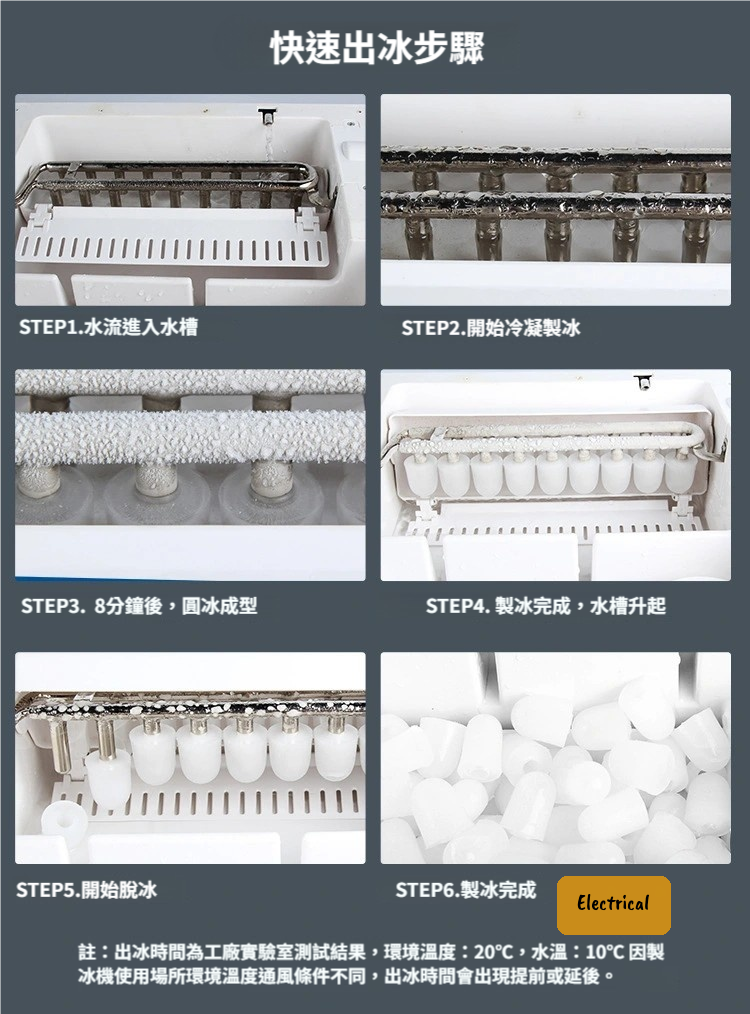 快速出冰步驟

STEP1.水流進入水槽

STEP2.開始冷凝製冰

STEP3. 8分鐘後，圓冰成型

STEP4. 製冰完成，水槽升起

STEP5.開始脫冰

STEP6.製冰完成

Electrical

註：出冰時間為工廠實驗室測試結果，環境溫度：20°C，水溫：10°C 因製冰機使用場所環境溫度通風條件不同，出冰時間會出現提前或延後。