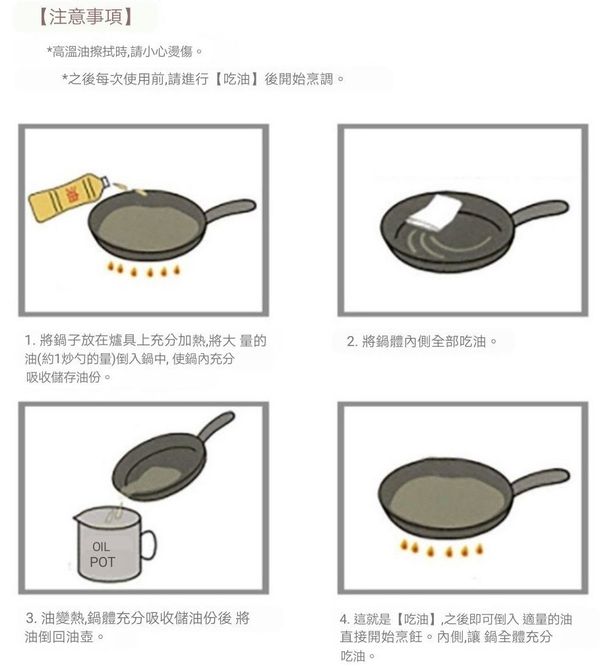 【注意事項】

*高溫油擦拭時,請小心燙傷。

*之後每次使用前,請進行【吃油】後開始烹調。

油

1. 將鍋子放在爐具上充分加熱,將大 量的油(約1炒勺的量)倒入鍋中, 使鍋內充分吸收儲存油份。

2. 將鍋體內側全部吃油。

OIL POT

3. 油變熱,鍋體充分吸收儲油份後 將油倒回油壺。

4. 這就是【吃油】,之後即可倒入 適量的油直接開始烹飪。內側,讓 鍋全體充分吃油。