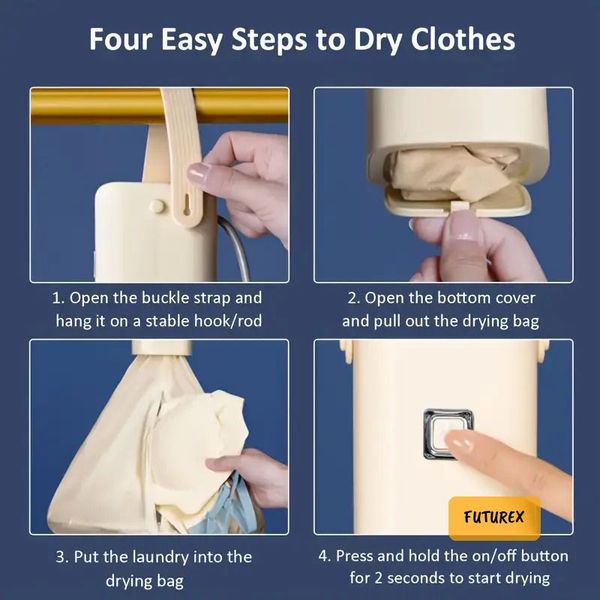 Four Easy Steps to Dry Clothes

1. Open the buckle strap and hang it on a stable hook/rod

2. Open the bottom cover and pull out the drying bag

3. Put the laundry into the drying bag

FUTUREX

4. Press and hold the on/off button for 2 seconds to start drying