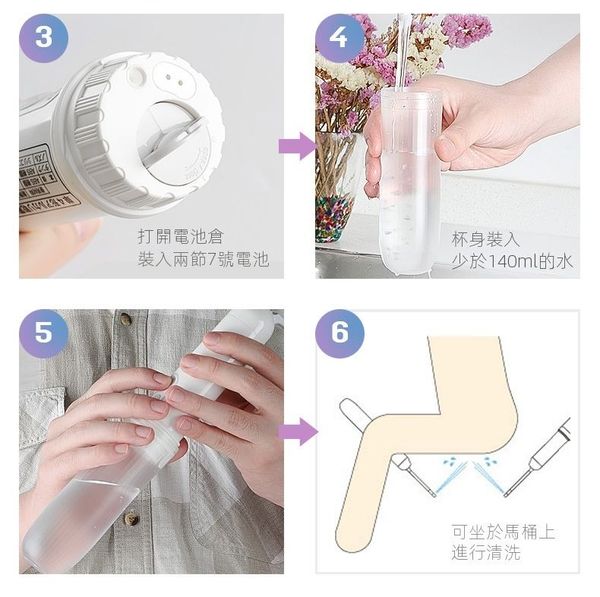 3

打開電池倉
裝入兩節7號電池

4

杯身裝入
少於140ml的水

5

6

可坐於馬桶上
進行清洗