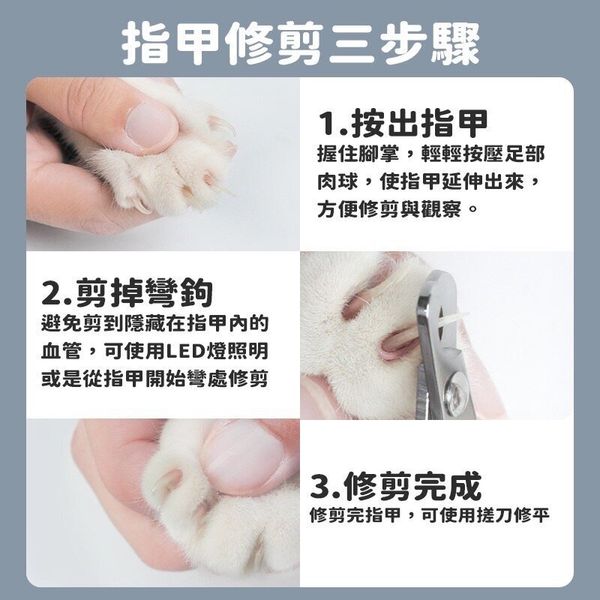 指甲修剪三步驟

1.按出指甲
握住腳掌，輕輕按壓足部肉球，使指甲延伸出來，方便修剪與觀察。

2.剪掉彎鉤
避免剪到隱藏在指甲內的血管，可使用LED燈照明或是從指甲開始彎處修剪

3.修剪完成
修剪完指甲，可使用搓刀修平