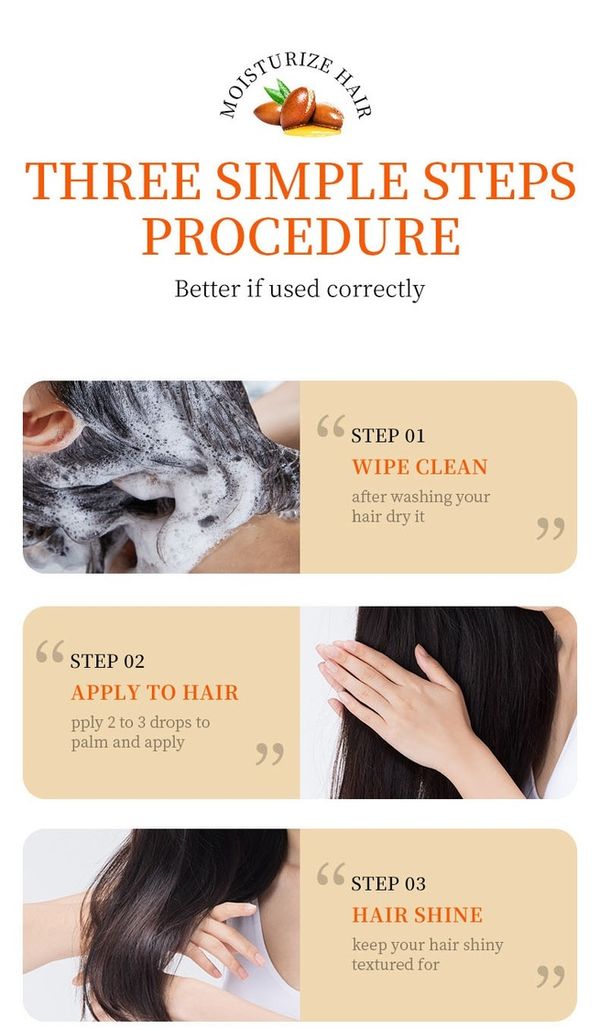 MOISTURIZE HAIR

THREE SIMPLE STEPS PROCEDURE

Better if used correctly

“ STEP 01

WIPE CLEAN

after washing your hair dry it ”

“ STEP 02

APPLY TO HAIR

pply 2 to 3 drops to palm and apply ”

“ STEP 03

HAIR SHINE

keep your hair shiny textured for ”