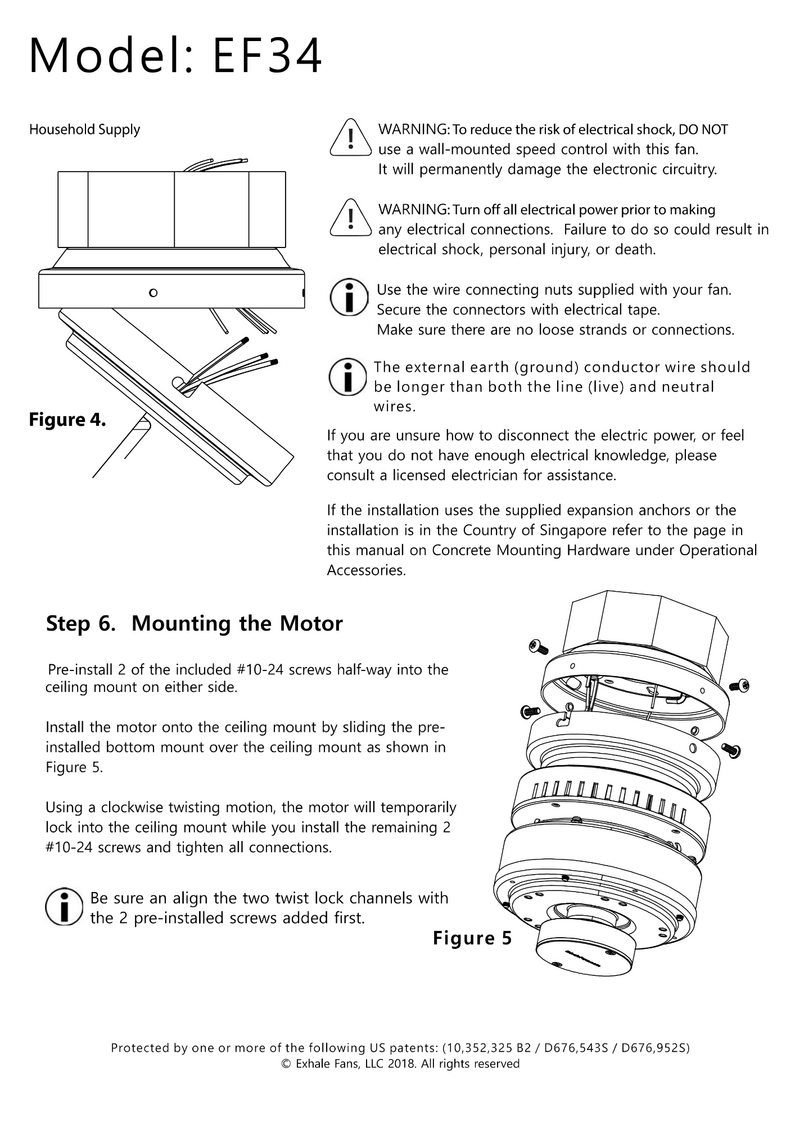 Model: EF34

Household Supply

Figure 4.

WARNING: To reduce the risk of electrical shock, DO NOT use a wall-mounted speed control with this fan. It will permanently damage the electronic circuitry.

WARNING: Turn off all electrical power prior to making any electrical connections. Failure to do so could result in electrical shock, personal injury, or death.

Use the wire connecting nuts supplied with your fan. Secure the connectors with electrical tape. Make sure there are no loose strands or connections.

The external earth (ground) conductor wire should be longer than both the line (live) and neutral wires.

If you are unsure how to disconnect the electric power, or feel that you do not have enough electrical knowledge, please consult a licensed electrician for assistance.

If the installation uses the supplied expansion anchors or the installation is in the Country of Singapore refer to the page in this manual on Concrete Mounting Hardware under Operational Accessories.

Step 6. Mounting the Motor

Pre-install 2 of the included #10-24 screws half-way into the ceiling mount on either side.

Install the motor onto the ceiling mount by sliding the pre-installed bottom mount over the ceiling mount as shown in Figure 5.

Using a clockwise twisting motion, the motor will temporarily lock into the ceiling mount while you install the remaining 2 #10-24 screws and tighten all connections.

Be sure an align the two twist lock channels with the 2 pre-installed screws added first.

Figure 5

Protected by one or more of the following US patents: (10,352,325 B2 / D676,543S / D676,952S)
© Exhale Fans, LLC 2018. All rights reserved